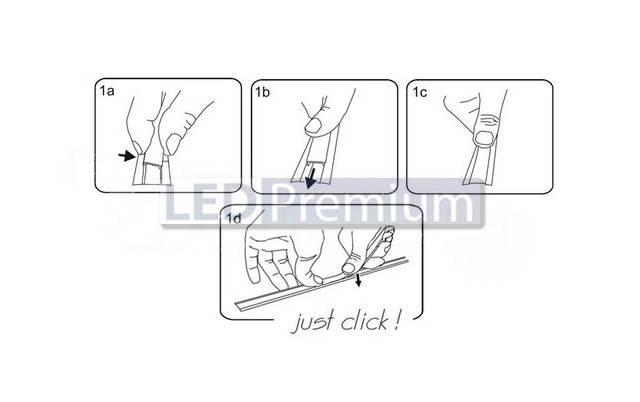 1a

1b

1c

LED Premium

1d

just click !